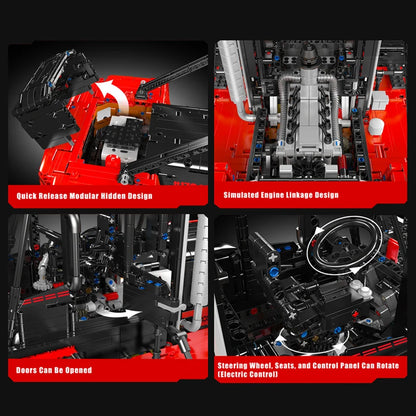 Quick Release Modular Hidden Design

Simulated Engine Linkage Design

Doors Can Be Opened

Steering Wheel, Seats, and Control Panel Can Rotate (Electric Control)